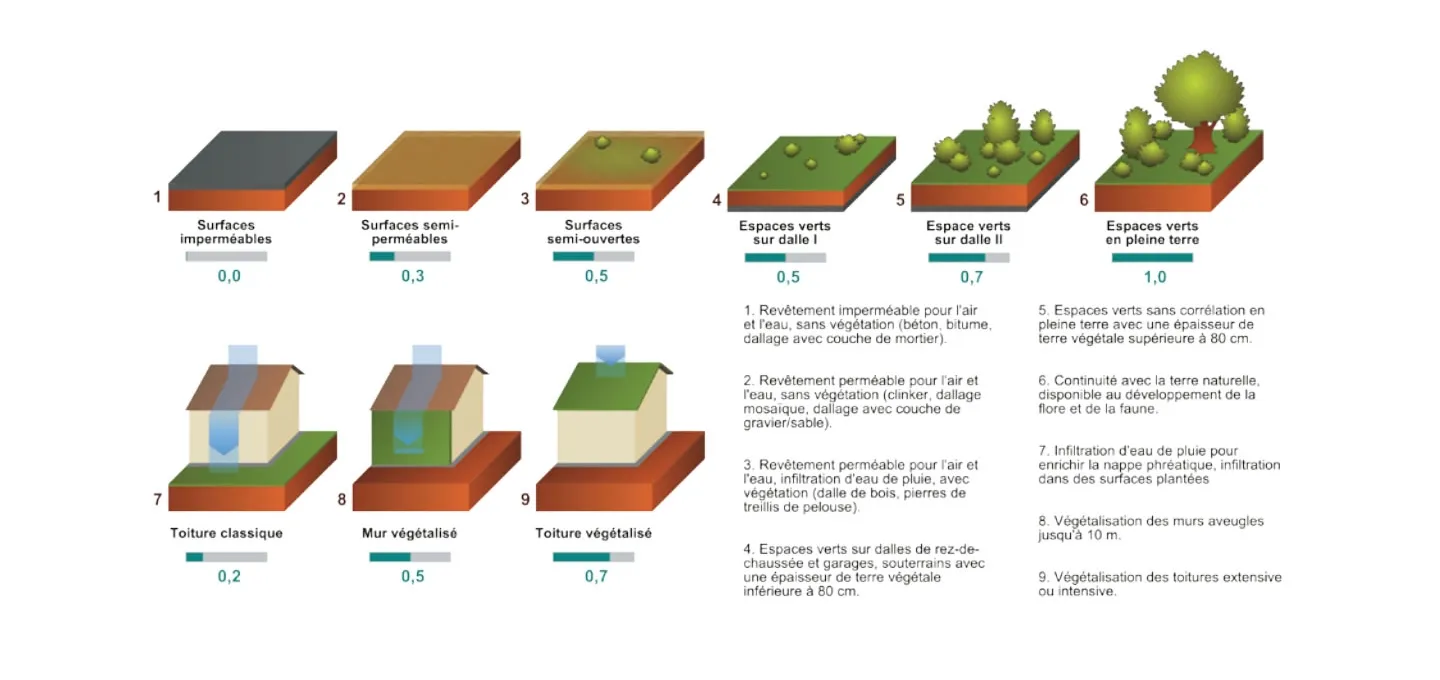 1
Surfaces imperméables
0,0

2
Surfaces semi-perméables
0,3

3
Surfaces semi-ouvertes
0,5

4
Espaces verts sur dalle I
0,5

5
Espace verts sur dalle II
0,7

6
Espaces verts en pleine terre
1,0

7
Toiture classique
0,2

8
Mur végétalisé
0,5

9
Toiture végétalisé
0,7

1. Revêtement imperméable pour l'air et l'eau, sans végétation (béton, bitume, dallage avec couche de mortier).

2. Revêtement perméable pour l'air et l'eau, sans végétation (clinker, dallage mosaique, dallage avec couche de gravier/sable).

3. Revêtement perméable pour l'air et l'eau, infiltration d'eau de pluie, avec végétation (dalle de bois, pierres de treillis de pelouse).

4. Espaces verts sur dalles de rez-de-chaussée et garages, souterrains avec une épaisseur de terre végétale inférieure à 80 cm.

5. Espaces verts sans corrélation en pleine terre avec une épaisseur de terre végétale supérieure à 80 cm.

6. Continuité avec la terre naturelle, disponible au développement de la flore et de la faune.

7. Infiltration d'eau de pluie pour enrichir la nappe phréatique, infiltration dans des surfaces plantées

8. Végétalisation des murs aveugles jusqu'à 10 m.

9. Végétalisation des toitures extensive ou intensive.